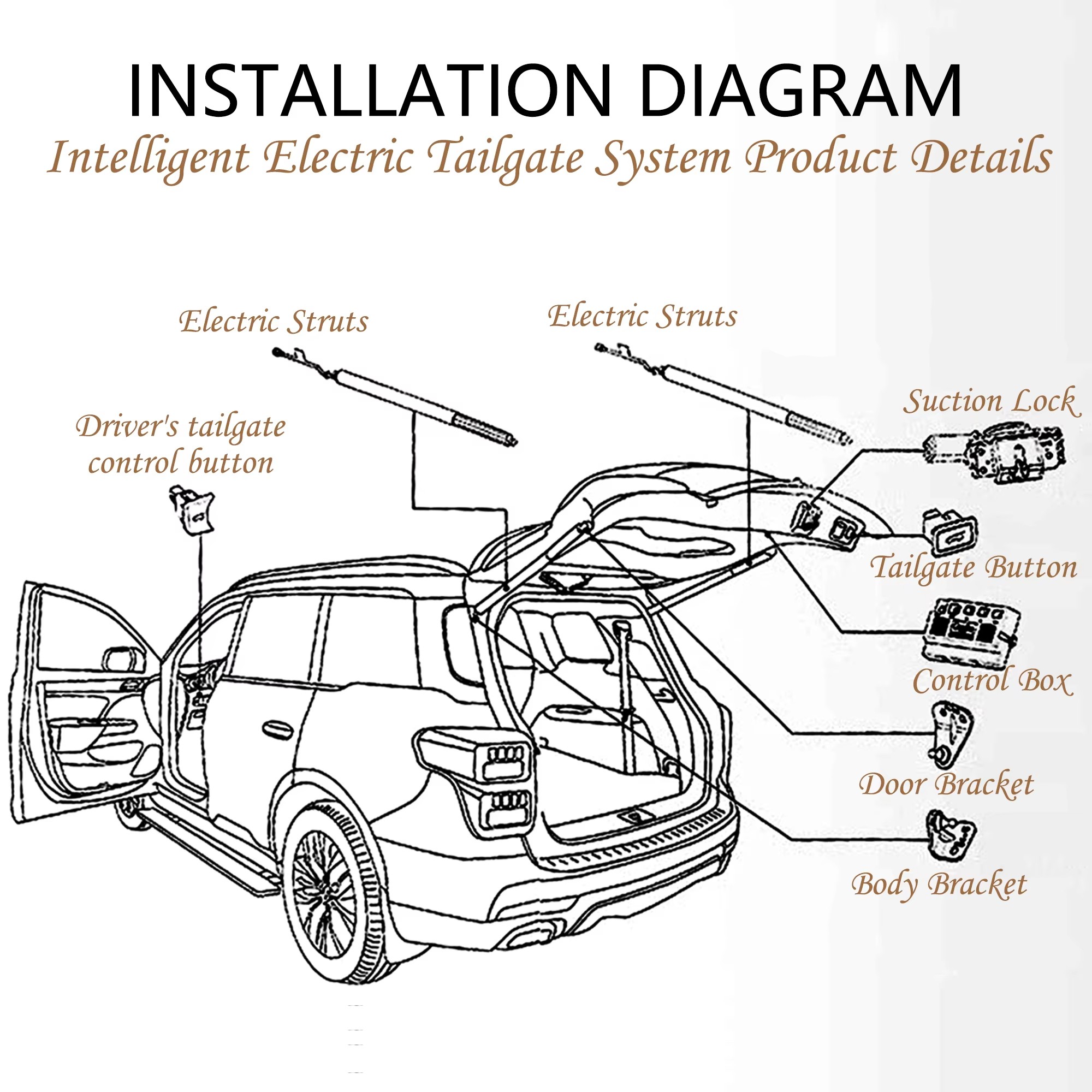 INSTALLATION DIAGRAM

Intelligent Electric Tailgate System Product Details

Electric Struts

Electric Struts

Driver's tailgate control button

Suction Lock

Tailgate Button

Control Box

Door Bracket

Body Bracket