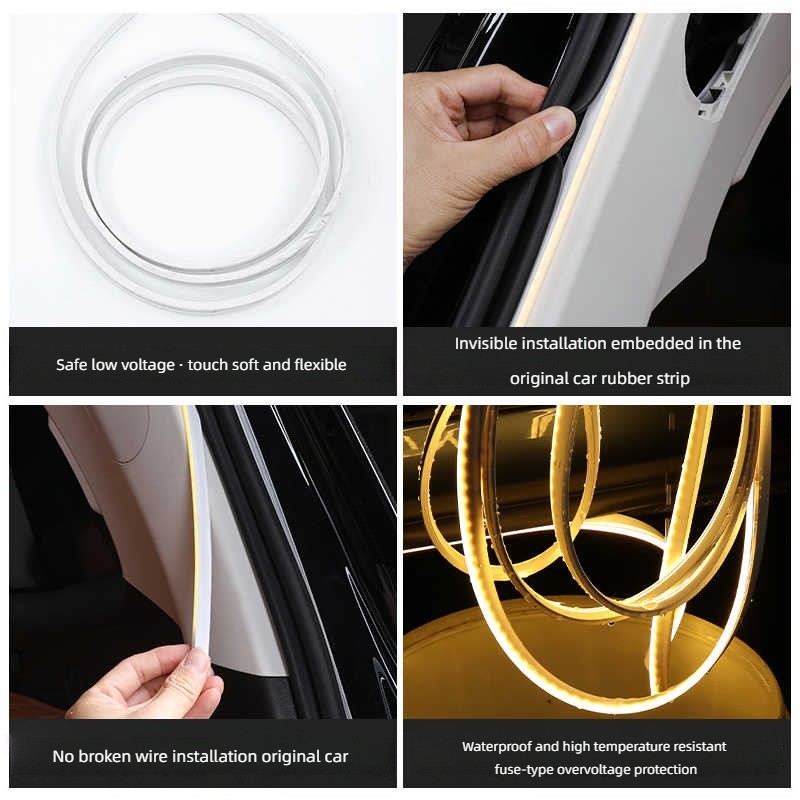 Safe low voltage · touch soft and flexible

Invisible installation embedded in the original car rubber strip

No broken wire installation original car

Waterproof and high temperature resistant fuse-type overvoltage protection