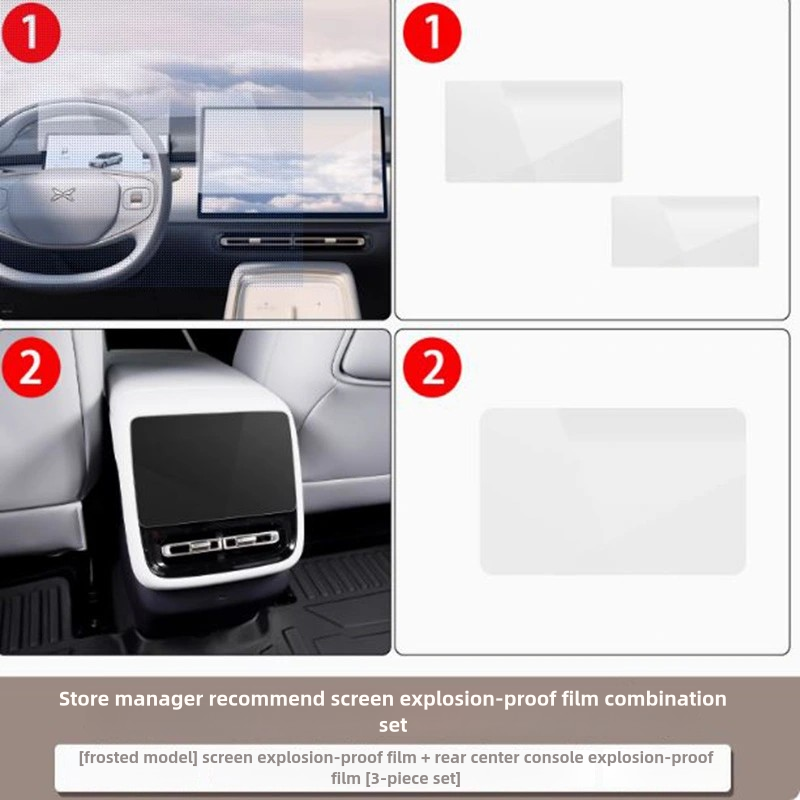 1

1

2

2

Store manager recommend screen explosion-proof film combination set

[frosted model] screen explosion-proof film + rear center console explosion-proof film [3-piece set]